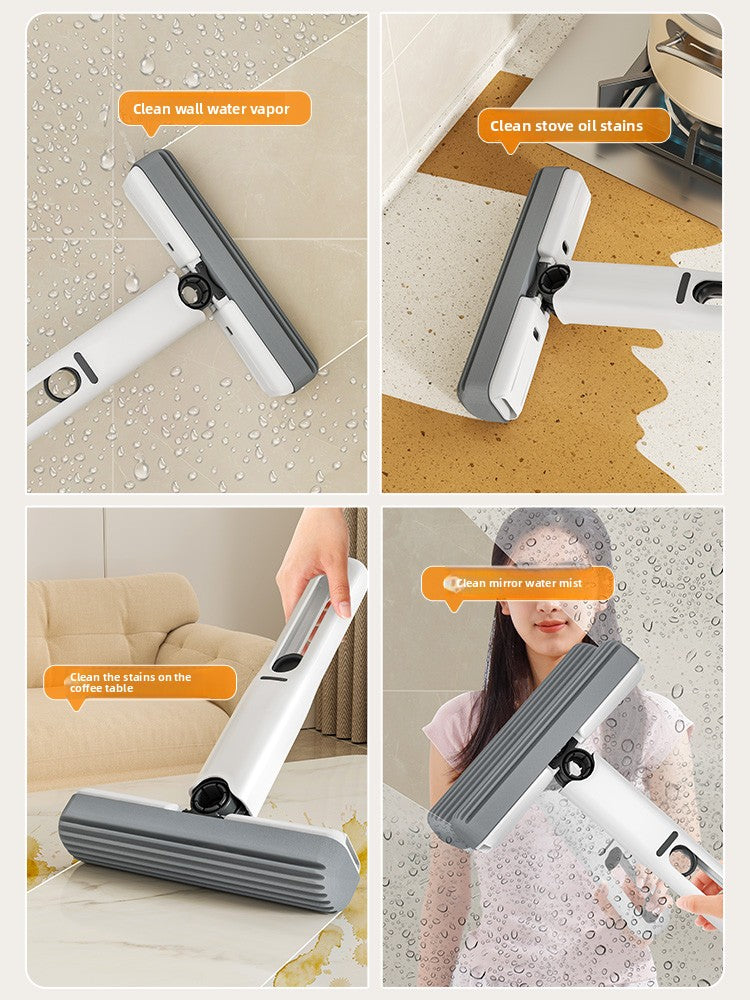 Clean wall water vapor

Clean stove oil stains

Clean the stains on the coffee table

Clean mirror water mist