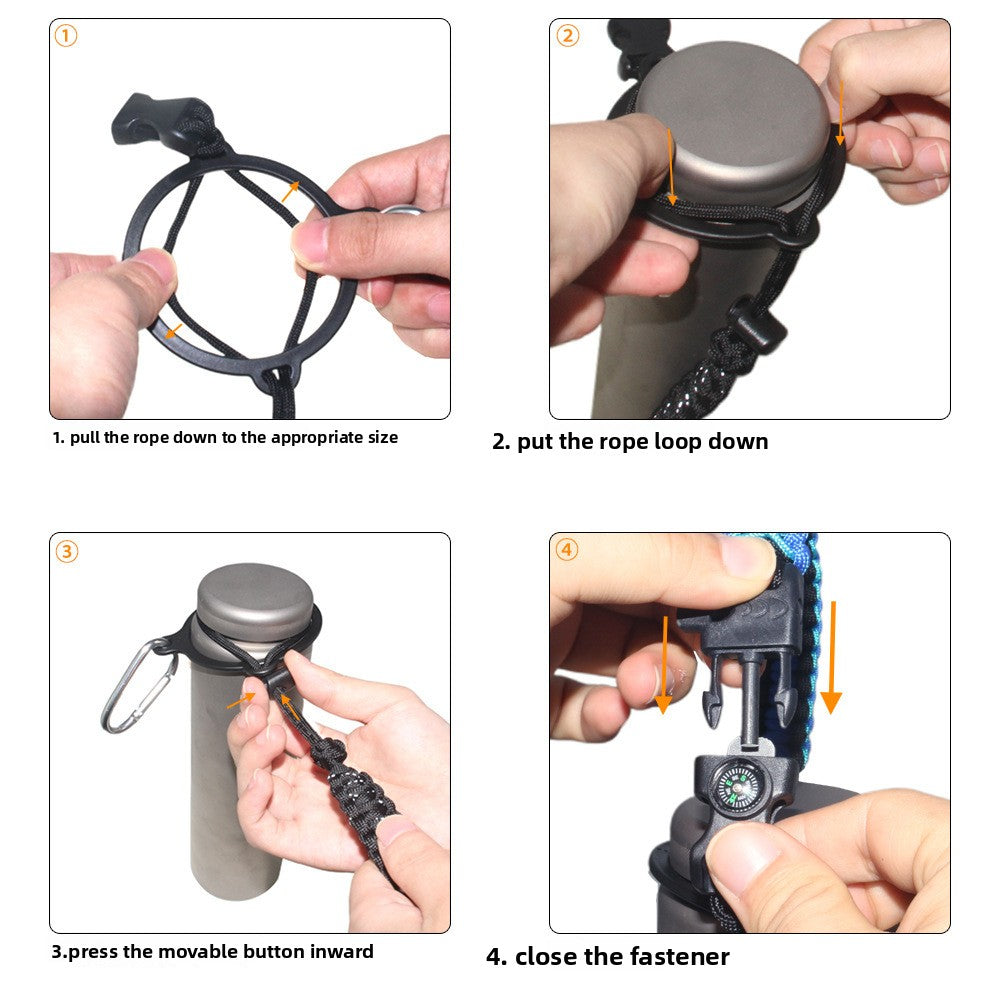 ①

1. pull the rope down to the appropriate size

②

2. put the rope loop down

③

3.press the movable button inward

④

4. close the fastener